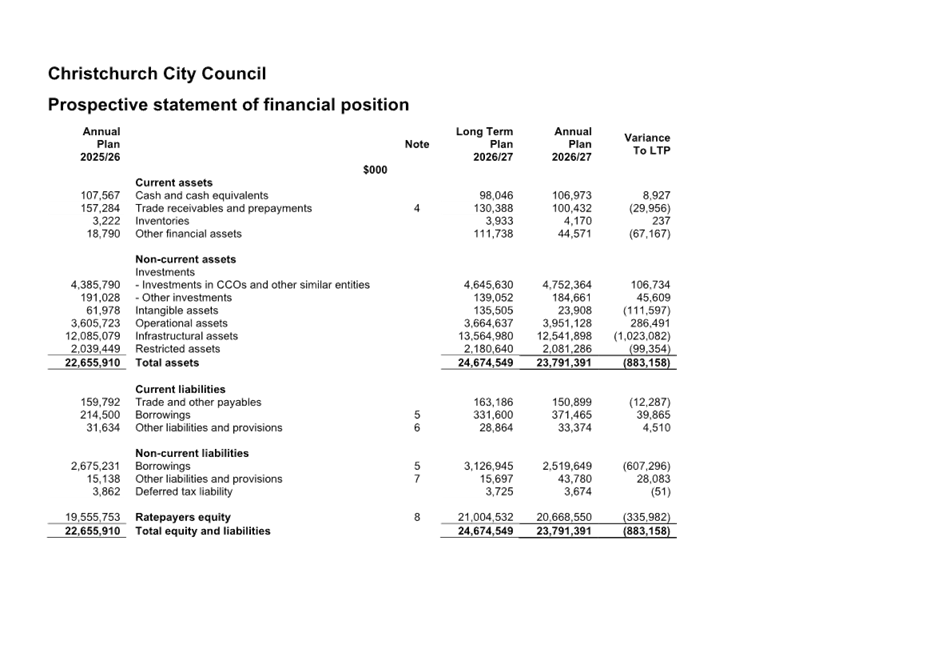 Christchurch City Council

Prospective statement of financial position

| Annual Plan 2025/26 | $000 | Note | Long Term Plan 2026/27 | Annual Plan 2026/27 | Variance To LTP |
|---|---|---|---|---|---|
| | **Current assets** | | | | |
| 107,567 | Cash and cash equivalents | | 98,046 | 106,973 | 8,927 |
| 157,284 | Trade receivables and prepayments | 4 | 130,388 | 100,432 | (29,956) |
| 3,222 | Inventories | | 3,933 | 4,170 | 237 |
| 18,790 | Other financial assets | | 111,738 | 44,571 | (67,167) |
| | **Non-current assets** | | | | |
| | Investments | | | | |
| 4,385,790 | - Investments in CCOs and other similar entities | | 4,645,630 | 4,752,364 | 106,734 |
| 191,028 | - Other investments | | 139,052 | 184,661 | 45,609 |
| 61,978 | Intangible assets | | 135,505 | 23,908 | (111,597) |
| 3,605,723 | Operational assets | | 3,664,637 | 3,951,128 | 286,491 |
| 12,085,079 | Infrastructural assets | | 13,564,980 | 12,541,898 | (1,023,082) |
| 2,039,449 | Restricted assets | | 2,180,640 | 2,081,286 | (99,354) |
| **22,655,910** | **Total assets** | | **24,674,549** | **23,791,391** | **(883,158)** |
| | **Current liabilities** | | | | |
| 159,792 | Trade and other payables | | 163,186 | 150,899 | (12,287) |
| 214,500 | Borrowings | 5 | 331,600 | 371,465 | 39,865 |
| 31,634 | Other liabilities and provisions | 6 | 28,864 | 33,374 | 4,510 |
| | **Non-current liabilities** | | | | |
| 2,675,231 | Borrowings | 5 | 3,126,945 | 2,519,649 | (607,296) |
| 15,138 | Other liabilities and provisions | 7 | 15,697 | 43,780 | 28,083 |
| 3,862 | Deferred tax liability | | 3,725 | 3,674 | (51) |
| 19,555,753 | **Ratepayers equity** | 8 | 21,004,532 | 20,668,550 | (335,982) |
| **22,655,910** | **Total equity and liabilities** | | **24,674,549** | **23,791,391** | **(883,158)** |