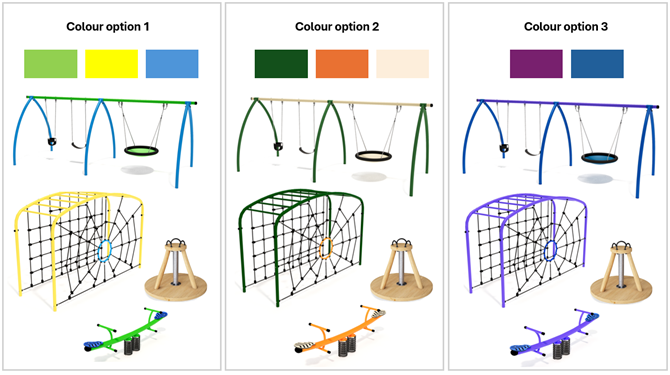 Colour option 1

Colour option 2

Colour option 3