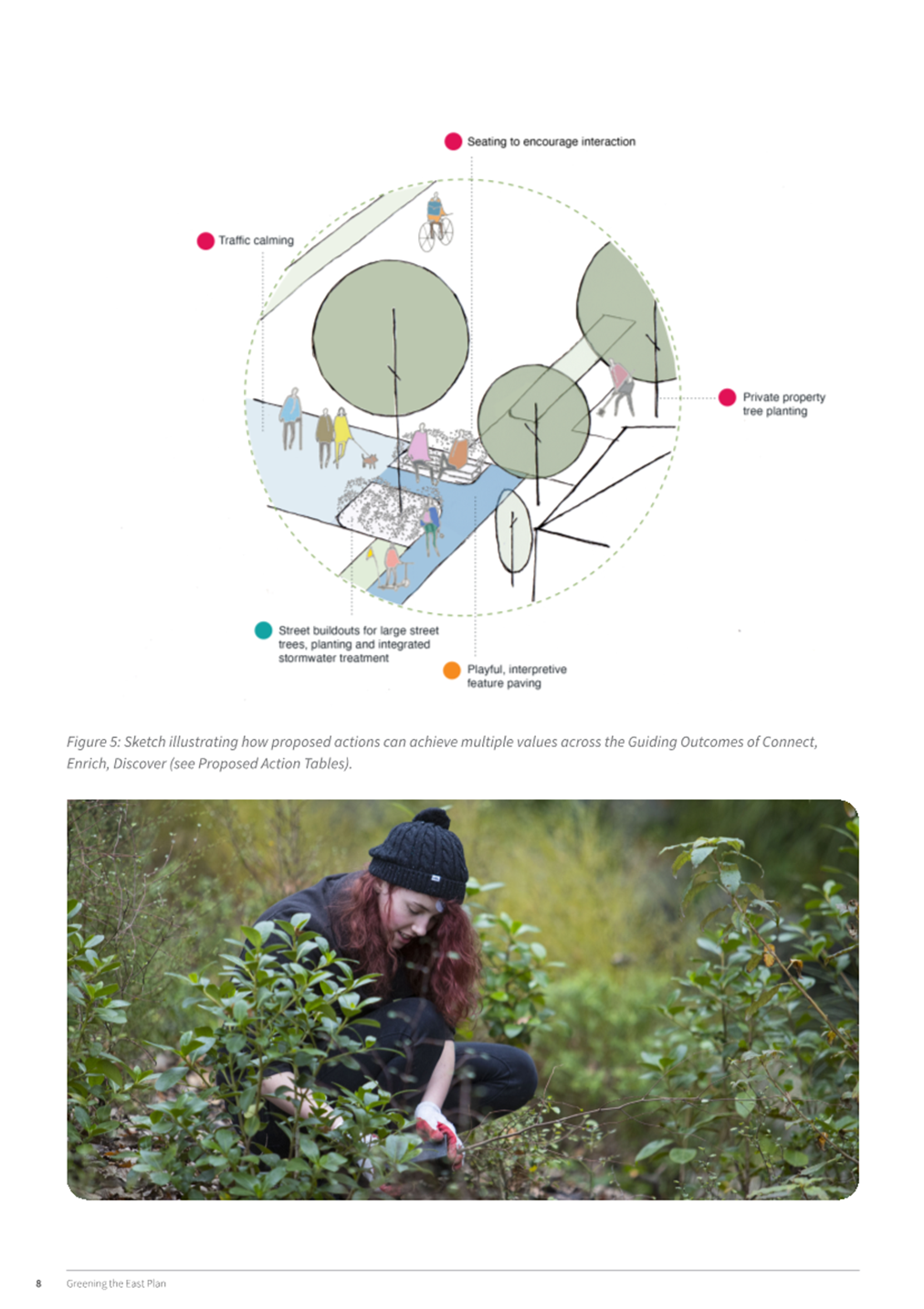 Seating to encourage interaction

Traffic calming

Private property tree planting

Street buildouts for large street trees, planting and integrated stormwater treatment

Playful, interpretive feature paving

Figure 5: Sketch illustrating how proposed actions can achieve multiple values across the Guiding Outcomes of Connect, Enrich, Discover (see Proposed Action Tables).

8 Greening the East Plan